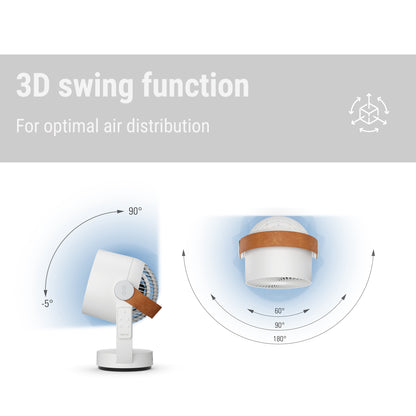 3D swing function

For optimal air distribution

90°

-5°

60°

90°

180°