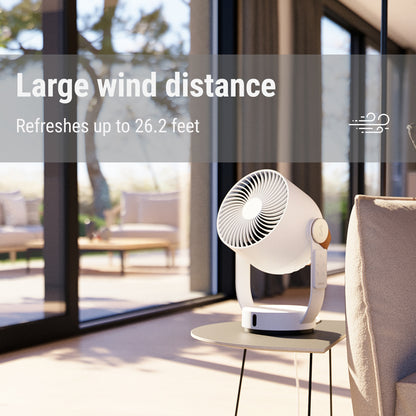 Large wind distance

Refreshes up to 26.2 feet