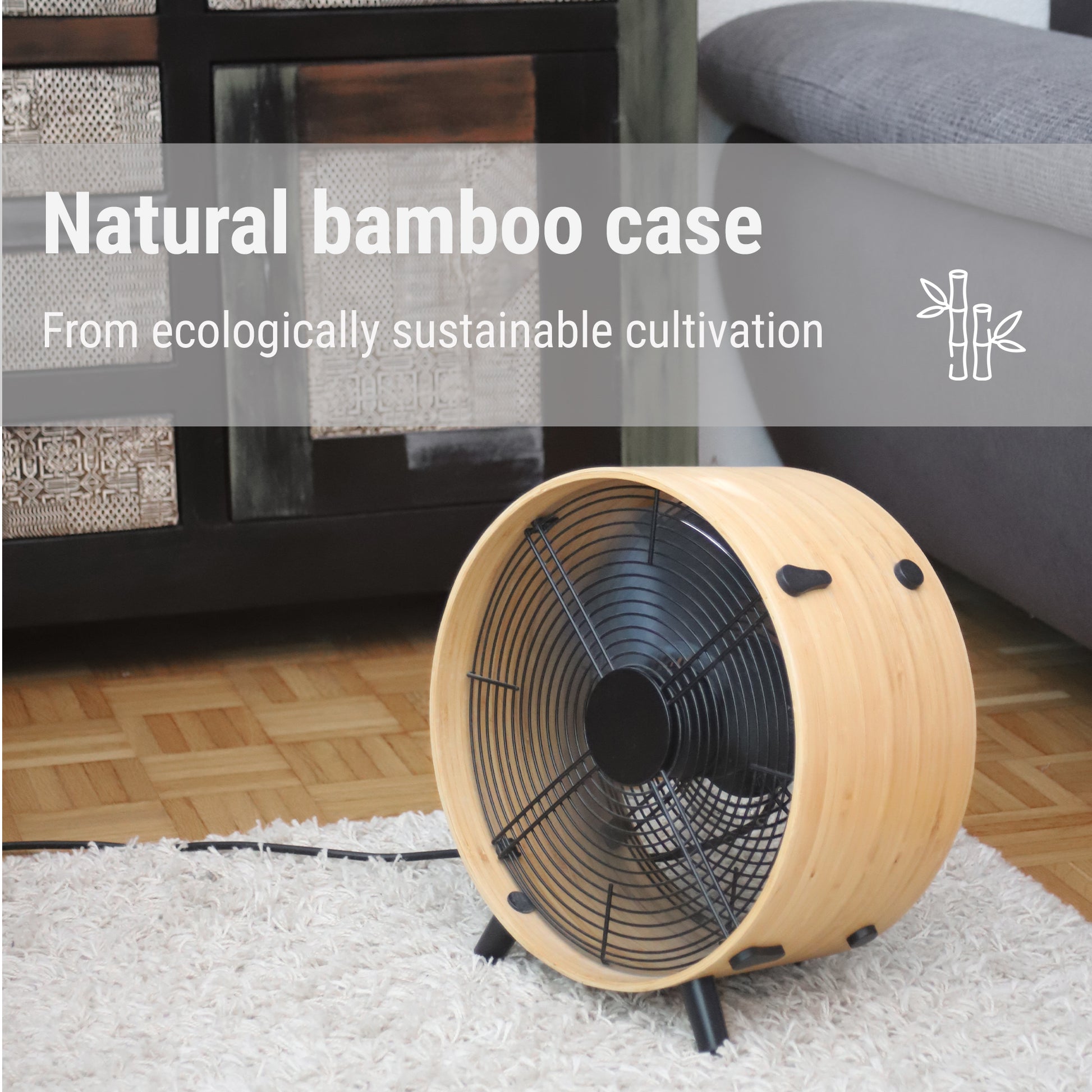 Natural bamboo case

From ecologically sustainable cultivation