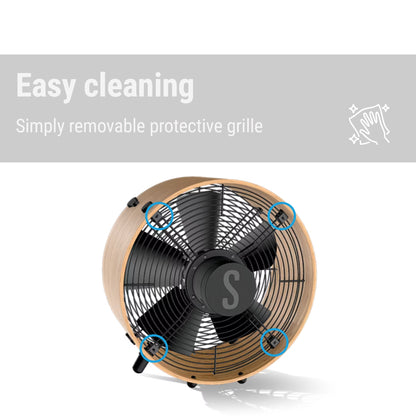 Easy cleaning

Simply removable protective grille

S