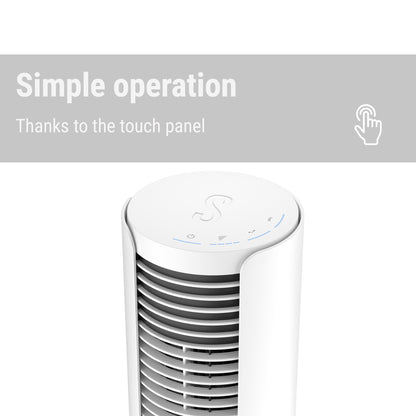 Simple operation

Thanks to the touch panel