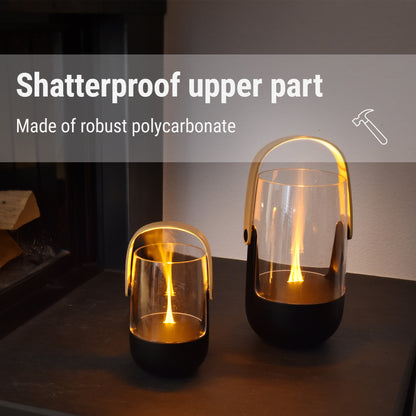 Shatterproof upper part

Made of robust polycarbonate